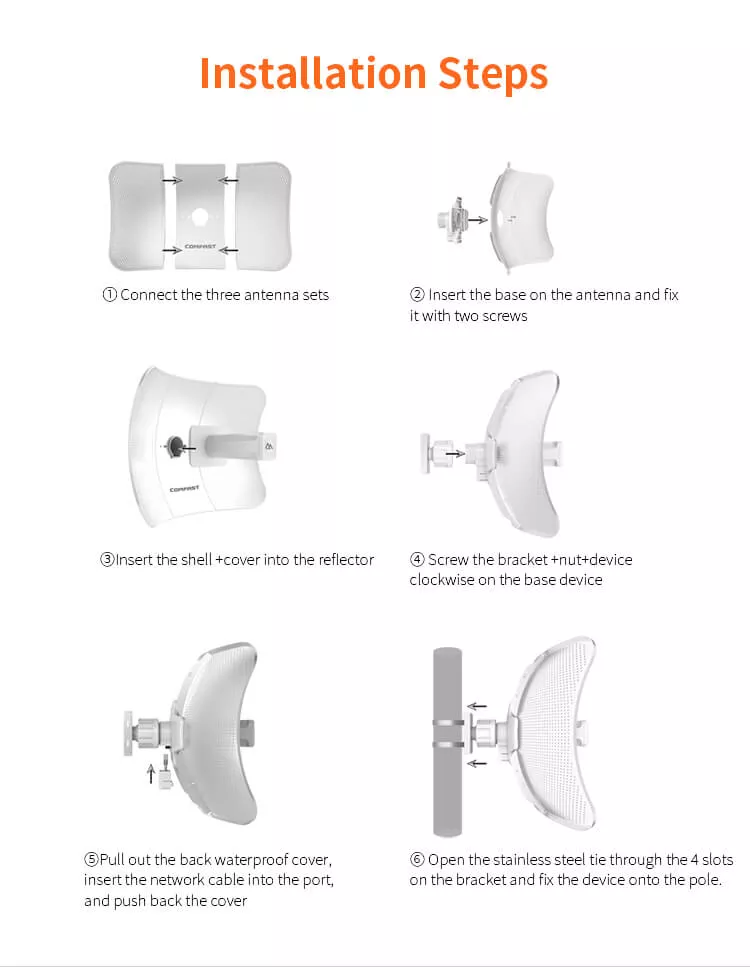 Installation Steps

COMFAST

① Connect the three antenna sets

② Insert the base on the antenna and fix it with two screws

COMFAST

③Insert the shell +cover into the reflector

④ Screw the bracket +nut+device clockwise on the base device

⑤Pull out the back waterproof cover, insert the network cable into the port, and push back the cover

⑥ Open the stainless steel tie through the 4 slots on the bracket and fix the device onto the pole.