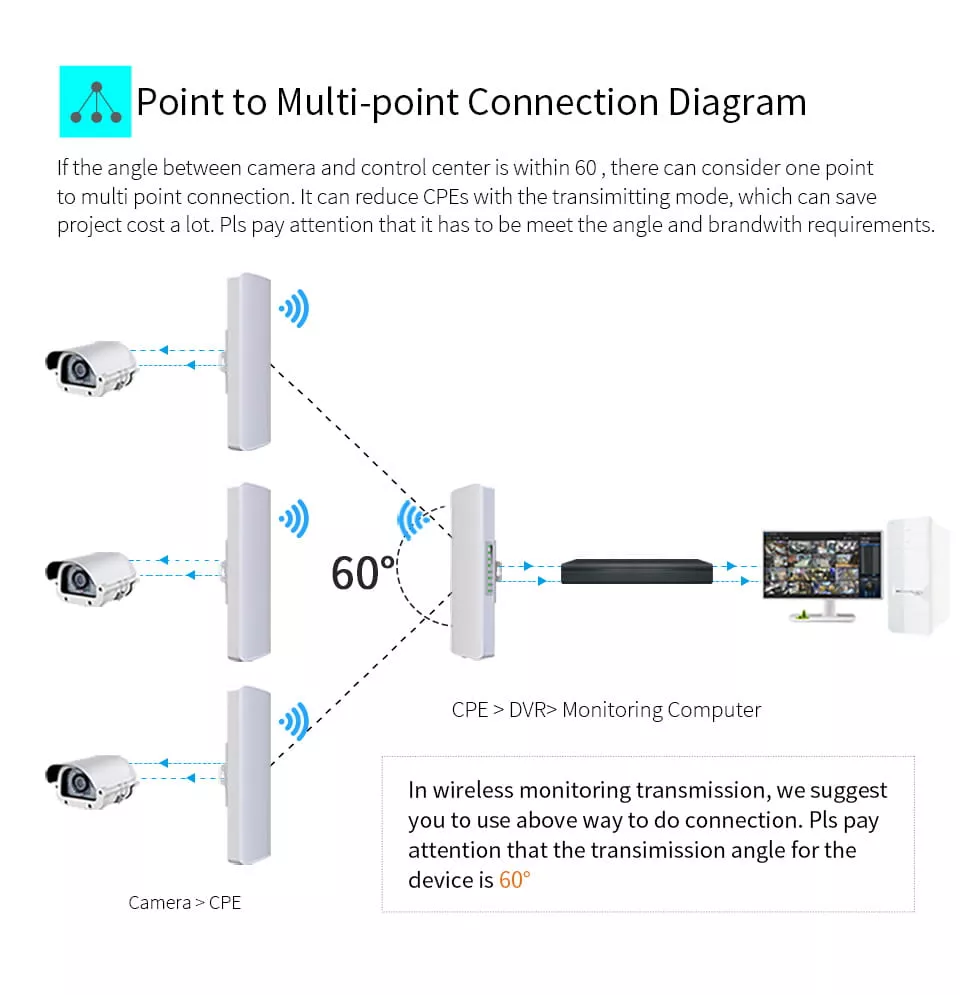 Point to Multi-point Connection Diagram

If the angle between camera and control center is within 60 , there can consider one point to multi point connection. It can reduce CPEs with the transimitting mode, which can save project cost a lot. Pls pay attention that it has to be meet the angle and brandwith requirements.

60°

CPE > DVR> Monitoring Computer

In wireless monitoring transmission, we suggest you to use above way to do connection. Pls pay attention that the transimission angle for the device is 60°

Camera > CPE