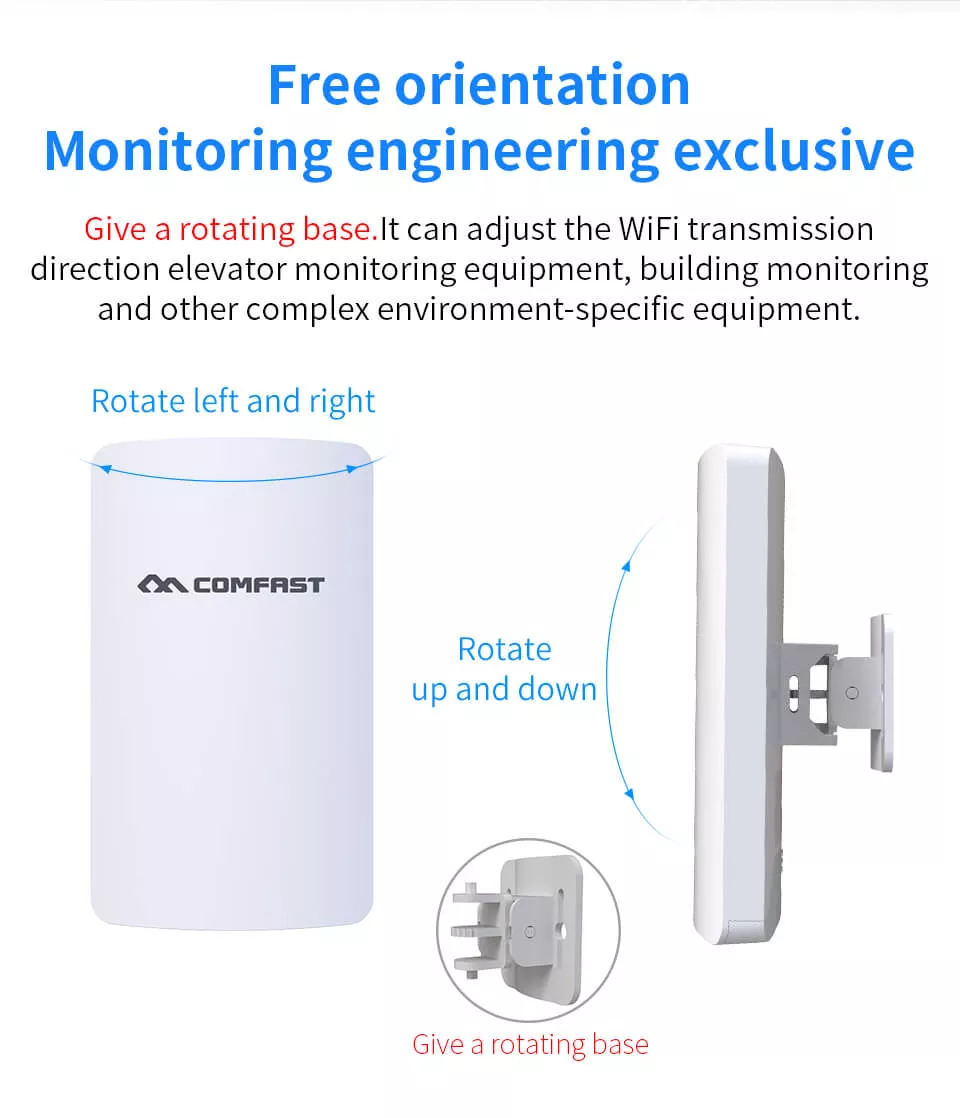 Free orientation
Monitoring engineering exclusive

Give a rotating base.It can adjust the WiFi transmission direction elevator monitoring equipment, building monitoring and other complex environment-specific equipment.

Rotate left and right

COMFAST

Rotate
up and down

Give a rotating base